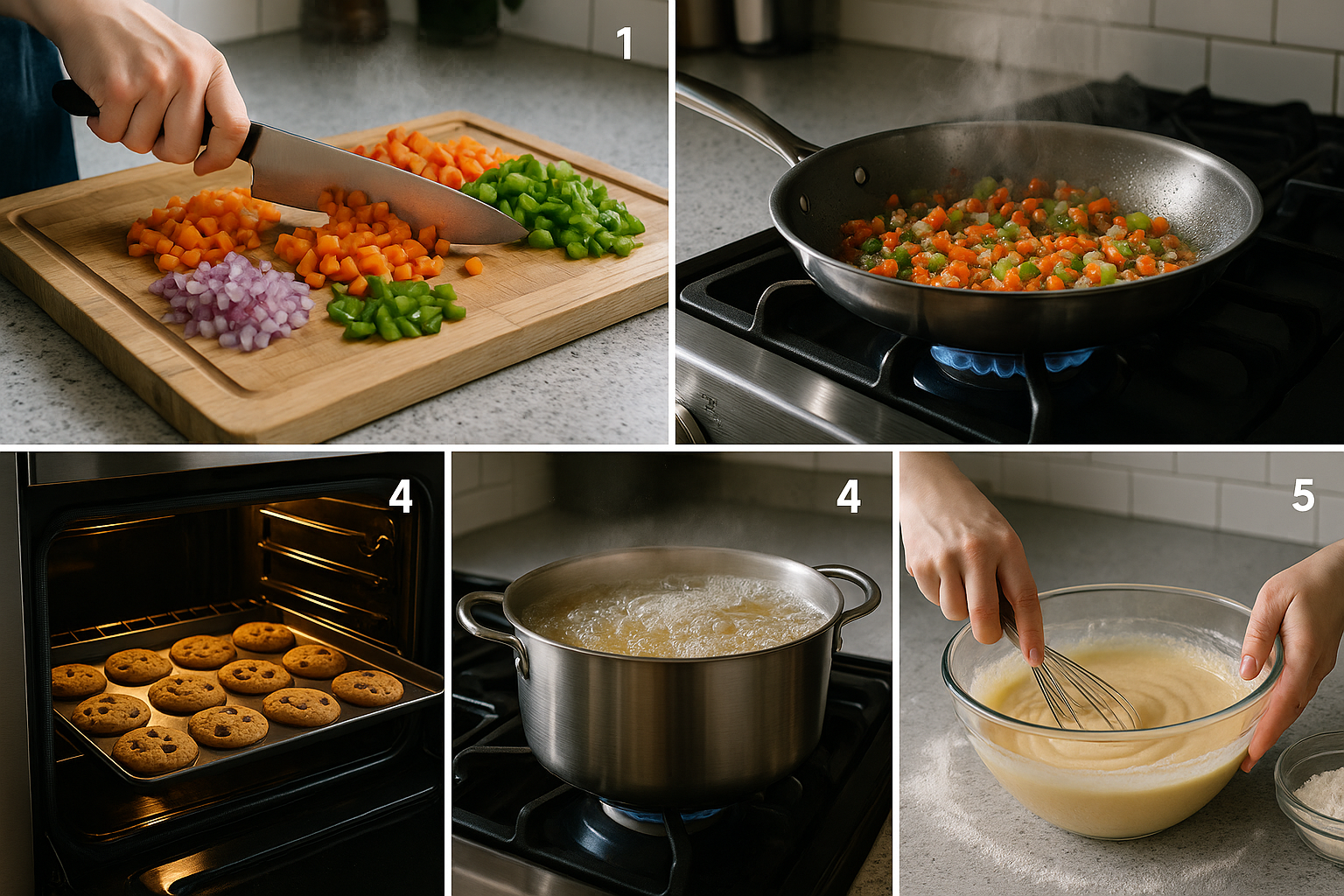 1

4

4

5